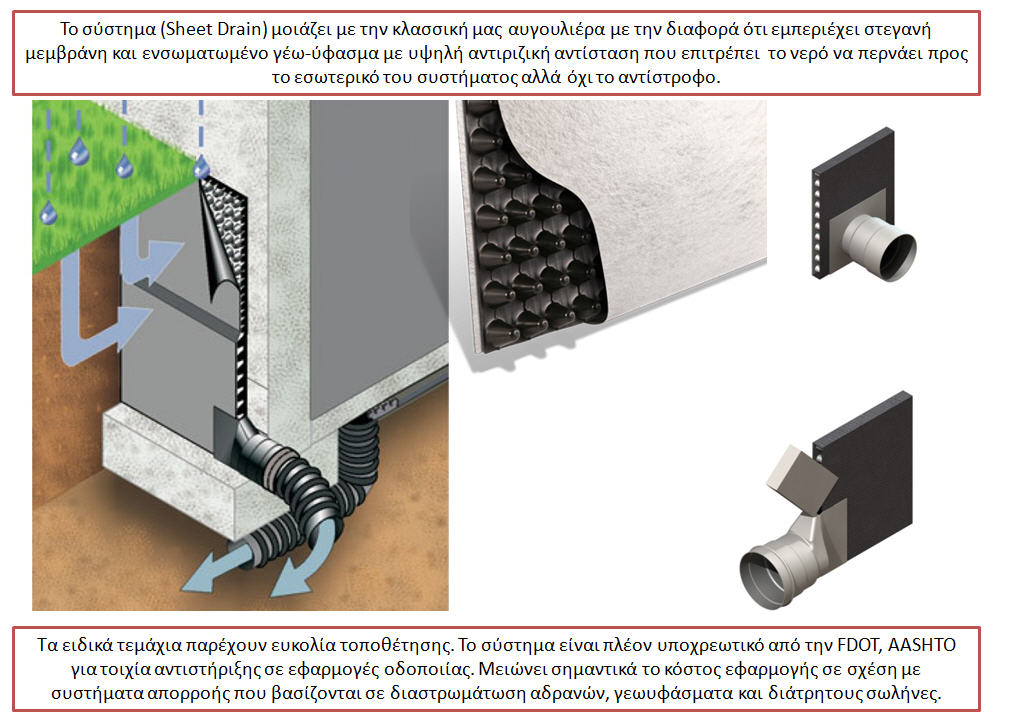 Το σύστημα (Sheet Drain) μοιάζει με την κλασσική μας αυγουλιέρα με την διαφορά ότι εμπεριέχει στεγανή μεμβράνη και ενσωματωμένο γέω-ύφασμα με υψηλή αντιριζική αντίσταση που επιτρέπει το νερό να περνάει προς το εσωτερικό του συστήματος αλλά όχι το αντίστροφο.

Τα ειδικά τεμάχια παρέχουν ευκολία τοποθέτησης. Το σύστημα είναι πλέον υποχρεωτικό από την FDOT, AASHTO για τοιχία αντιστήριξης σε εφαρμογές οδοποιίας. Μειώνει σημαντικά το κόστος εφαρμογής σε σχέση με συστήματα απορροής που βασίζονται σε διαστρωμάτωση αδρανών, γεωυφάσματα και διάτρητους σωλήνες.