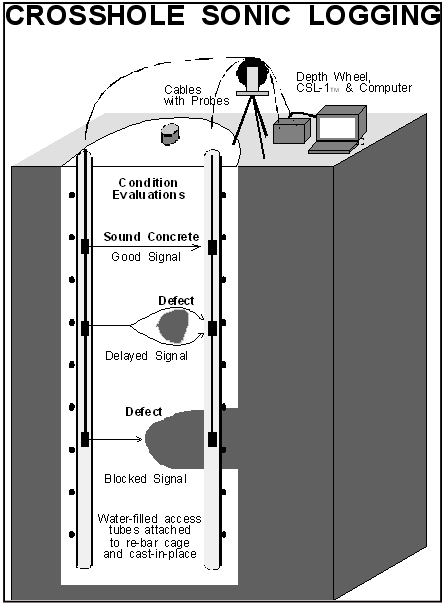 CROSSHOLE SONIC LOGGING

Cables with Probes

Depth Wheel, CSL-1™ & Computer

Condition Evaluations

Sound Concrete

Good Signal

Defect

Delayed Signal

Defect

Blocked Signal

Water-filled access tubes attached to re-bar cage and cast-in-place