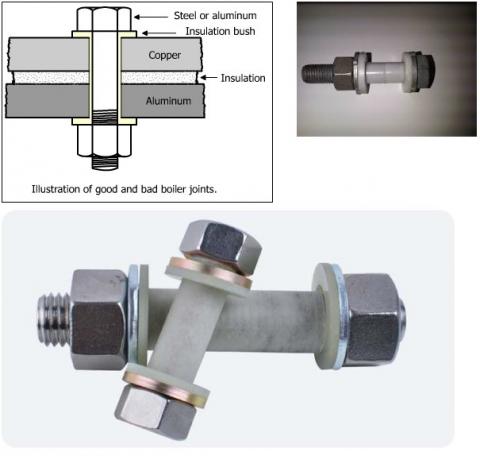 Steel or aluminum
Insulation bush
Copper
Insulation
Aluminum

Illustration of good and bad boiler joints.