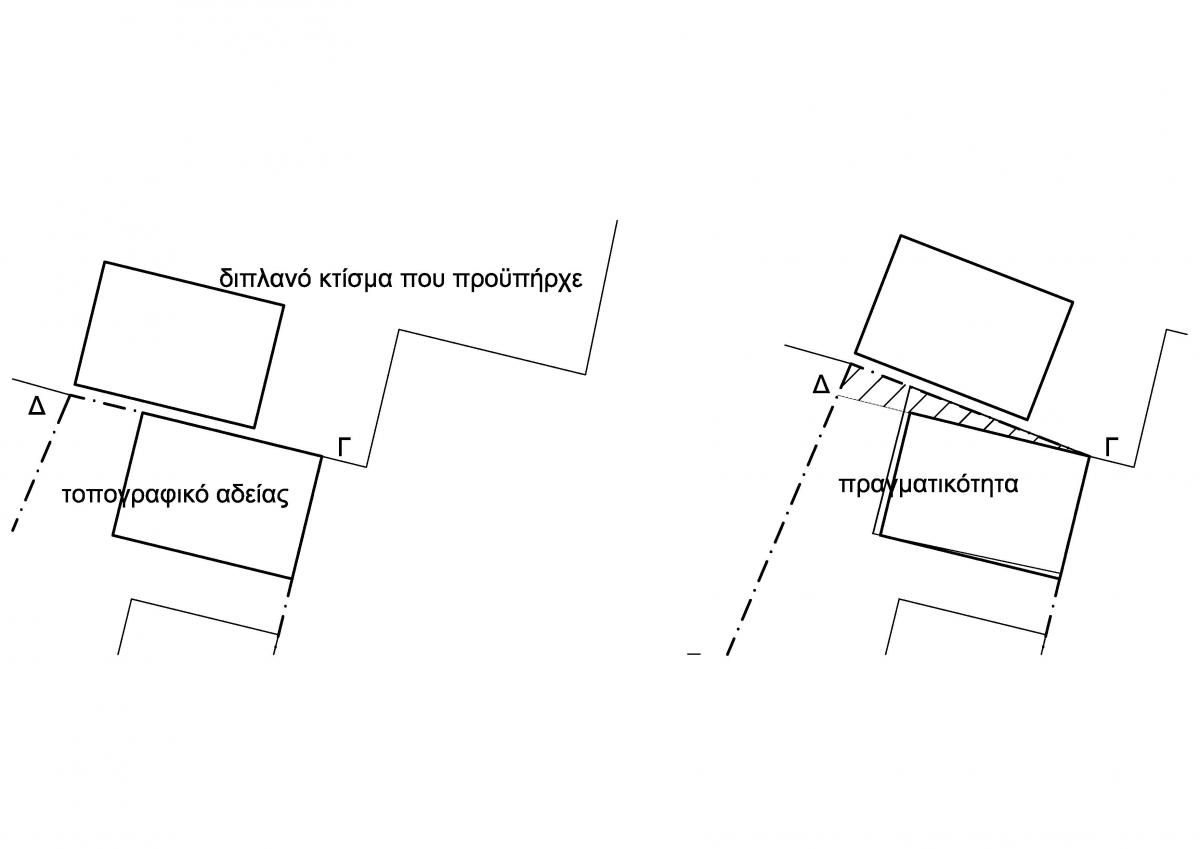 διπλανό κτίσμα που προϋπήρχε

Δ

Γ

τοπογραφικό αδείας

Δ

Γ

πραγματικότητα