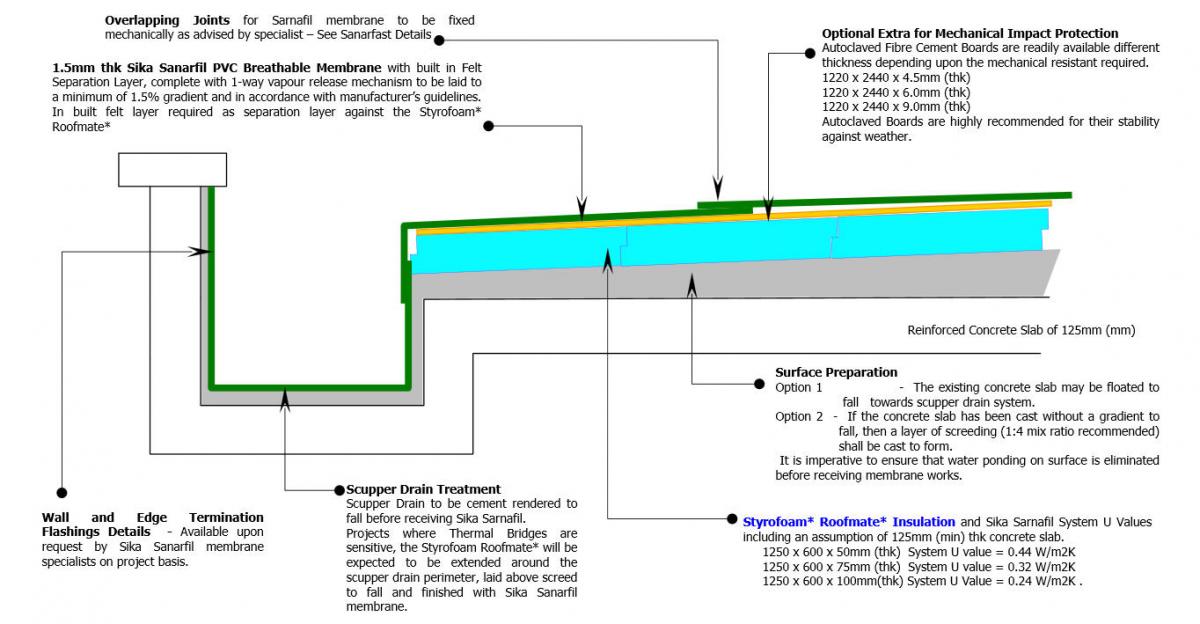 **Overlapping Joints** for Sarnafil membrane to be fixed mechanically as advised by specialist – See Sanarfast Details

**1.5mm thk Sika Sanarfil PVC Breathable Membrane** with built in Felt Separation Layer, complete with 1-way vapour release mechanism to be laid to a minimum of 1.5% gradient and in accordance with manufacturer's guidelines. In built felt layer required as separation layer against the Styrofoam* Roofmate*

**Optional Extra for Mechanical Impact Protection**
Autoclaved Fibre Cement Boards are readily available different thickness depending upon the mechanical resistant required.
1220 x 2440 x 4.5mm (thk)
1220 x 2440 x 6.0mm (thk)
1220 x 2440 x 9.0mm (thk)
Autoclaved Boards are highly recommended for their stability against weather.

Reinforced Concrete Slab of 125mm (mm)

**Surface Preparation**
Option 1 - The existing concrete slab may be floated to fall towards scupper drain system.
Option 2 - If the concrete slab has been cast without a gradient to fall, then a layer of screeding (1:4 mix ratio recommended) shall be cast to form.
It is imperative to ensure that water ponding on surface is eliminated before receiving membrane works.

**Wall and Edge Termination Flashings Details** - Available upon request by Sika Sanarfil membrane specialists on project basis.

**Scupper Drain Treatment**
Scupper Drain to be cement rendered to fall before receiving Sika Sarnafil.
Projects where Thermal Bridges are sensitive, the Styrofoam Roofmate* will be expected to be extended around the scupper drain perimeter, laid above screed to fall and finished with Sika Sanarfil membrane.

**Styrofoam* Roofmate* Insulation** and Sika Sarnafil System U Values including an assumption of 125mm (min) thk concrete slab.
1250 x 600 x 50mm (thk) System U value = 0.44 W/m2K
1250 x 600 x 75mm (thk) System U value = 0.32 W/m2K
1250 x 600 x 100mm(thk) System U value = 0.24 W/m2K .