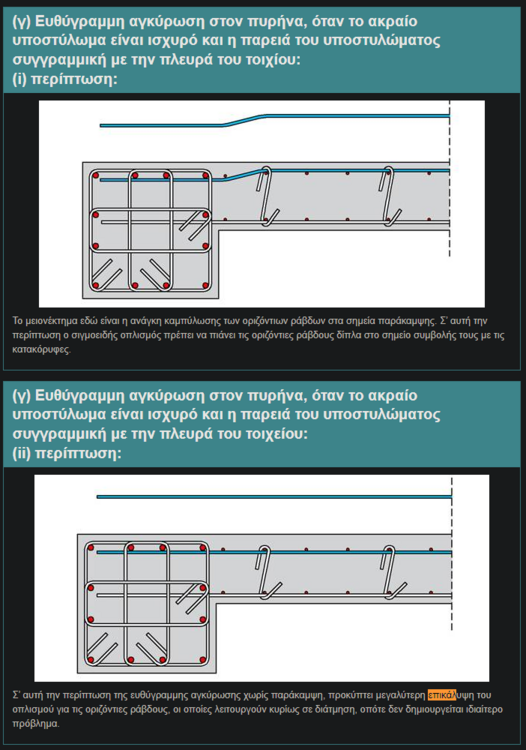 (γ) Ευθύγραμμη αγκύρωση στον πυρήνα, όταν το ακραίο υποστύλωμα είναι ισχυρό και η παρειά του υποστυλώματος συγγραμμική με την πλευρά του τοιχίου:
(i) περίπτωση:

Το μειονέκτημα εδώ είναι η ανάγκη καμπύλωσης των οριζόντιων ράβδων στα σημεία παράκαμψης. Σ' αυτή την περίπτωση ο σιγμοειδής οπλισμός πρέπει να πιάνει τις οριζόντιες ράβδους δίπλα στο σημείο συμβολής τους με τις κατακόρυφες.

(γ) Ευθύγραμμη αγκύρωση στον πυρήνα, όταν το ακραίο υποστύλωμα είναι ισχυρό και η παρειά του υποστυλώματος συγγραμμική με την πλευρά του τοιχείου:
(ii) περίπτωση:

Σ' αυτή την περίπτωση της ευθύγραμμης αγκύρωσης χωρίς παράκαμψη, προκύπτει μεγαλύτερη επικάλυψη του οπλισμού για τις οριζόντιες ράβδους, οι οποίες λειτουργούν κυρίως σε διάτμηση, οπότε δεν δημιουργείται ιδιαίτερο πρόβλημα.