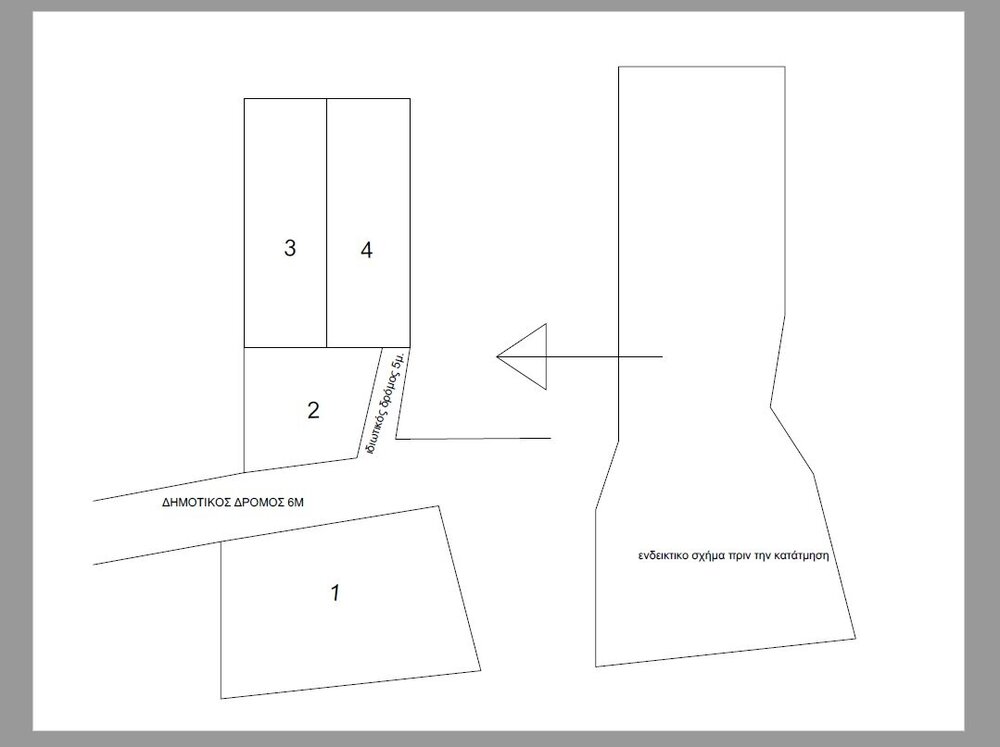 3

4

2

ιδιωτικός δρόμος 5μ.

ΔΗΜΟΤΙΚΟΣ ΔΡΟΜΟΣ 6Μ

1

ενδεικτικο σχήμα πριν την κατάτμηση