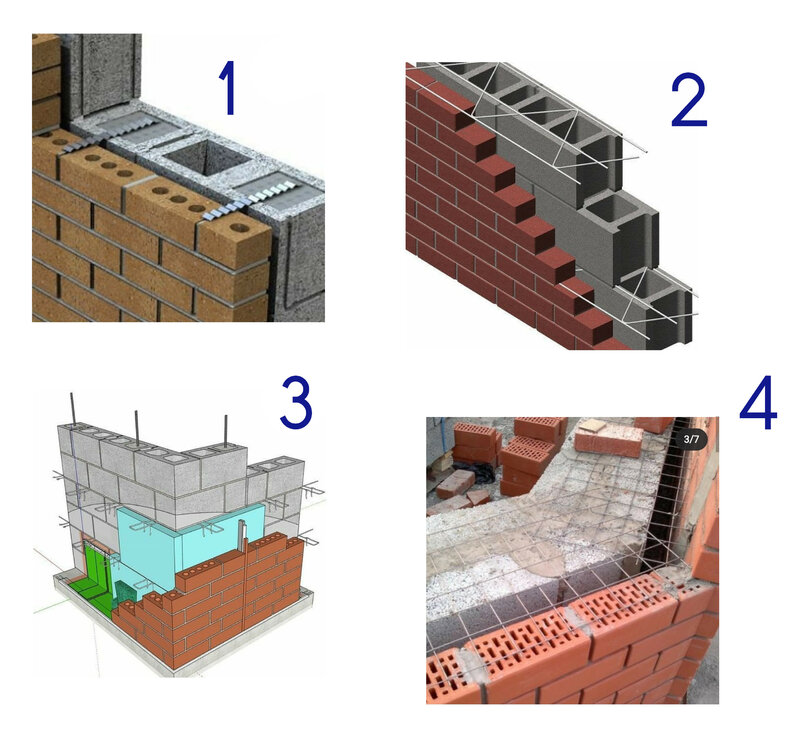 1

2

3

4

3/7